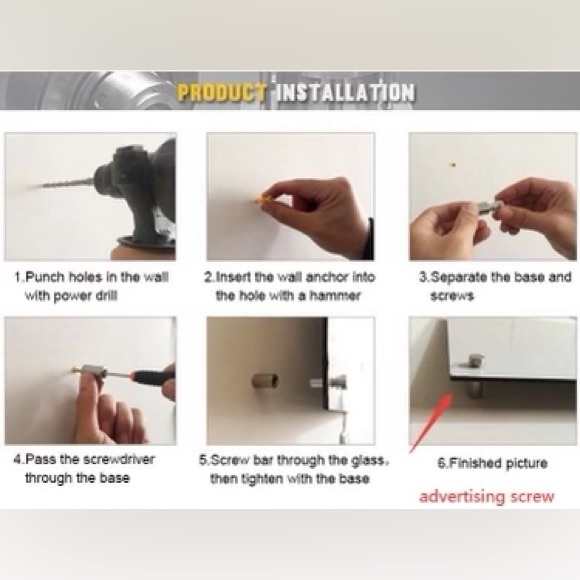 PRODUCT INSTALLATION

1.Punch holes in the wall with power drill

2.Insert the wall anchor into the hole with a hammer

3.Separate the base and screws

4.Pass the screwdriver through the base

5.Screw bar through the glass, then tighten with the base

6.Finished picture

advertising screw